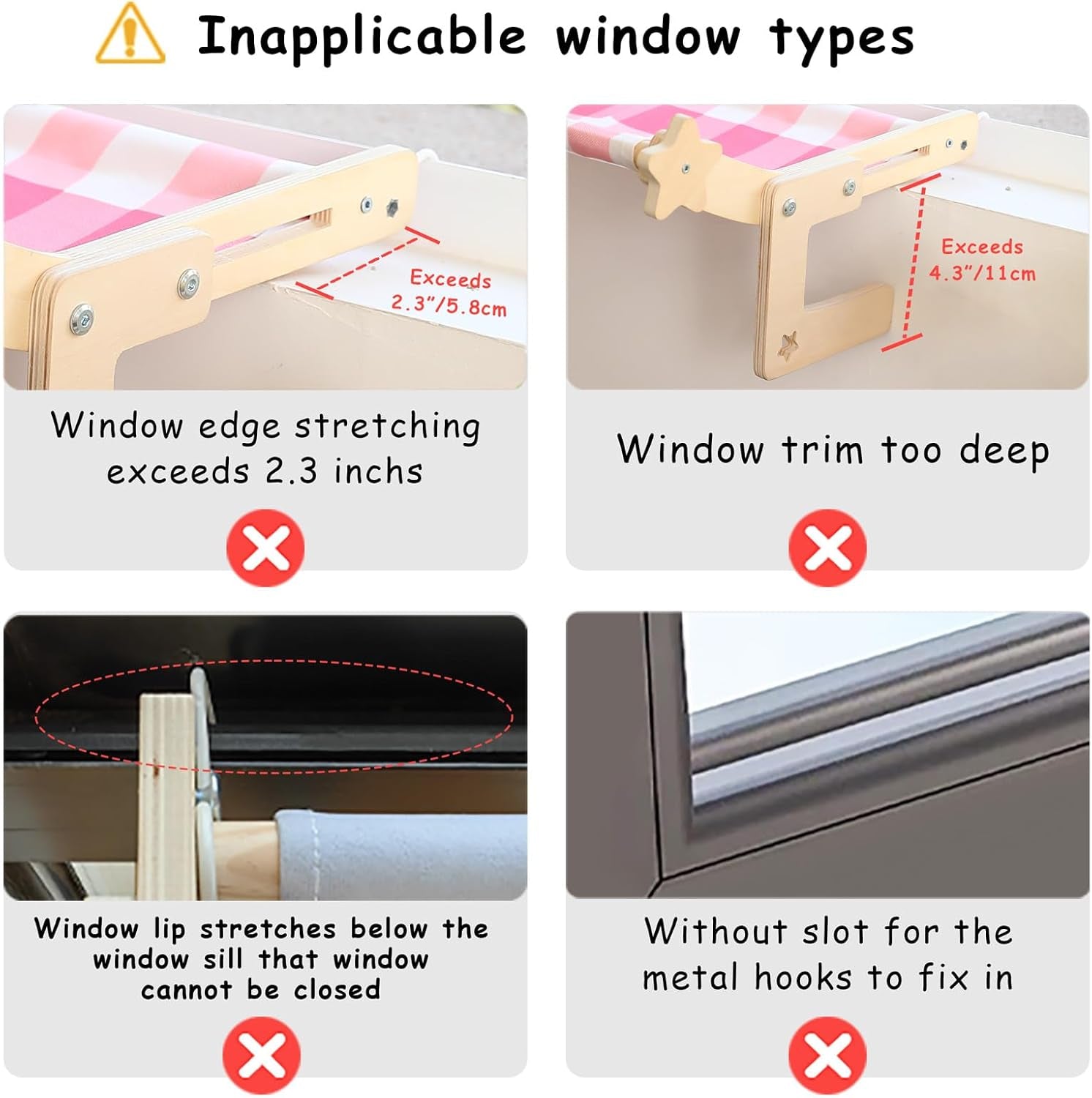 Inapplicable window types

Exceeds 2.3"/5.8cm

Window edge stretching exceeds 2.3 inchs

Exceeds 4.3"/11cm

Window trim too deep

Window lip stretches below the window sill that window cannot be closed

Without slot for the metal hooks to fix in