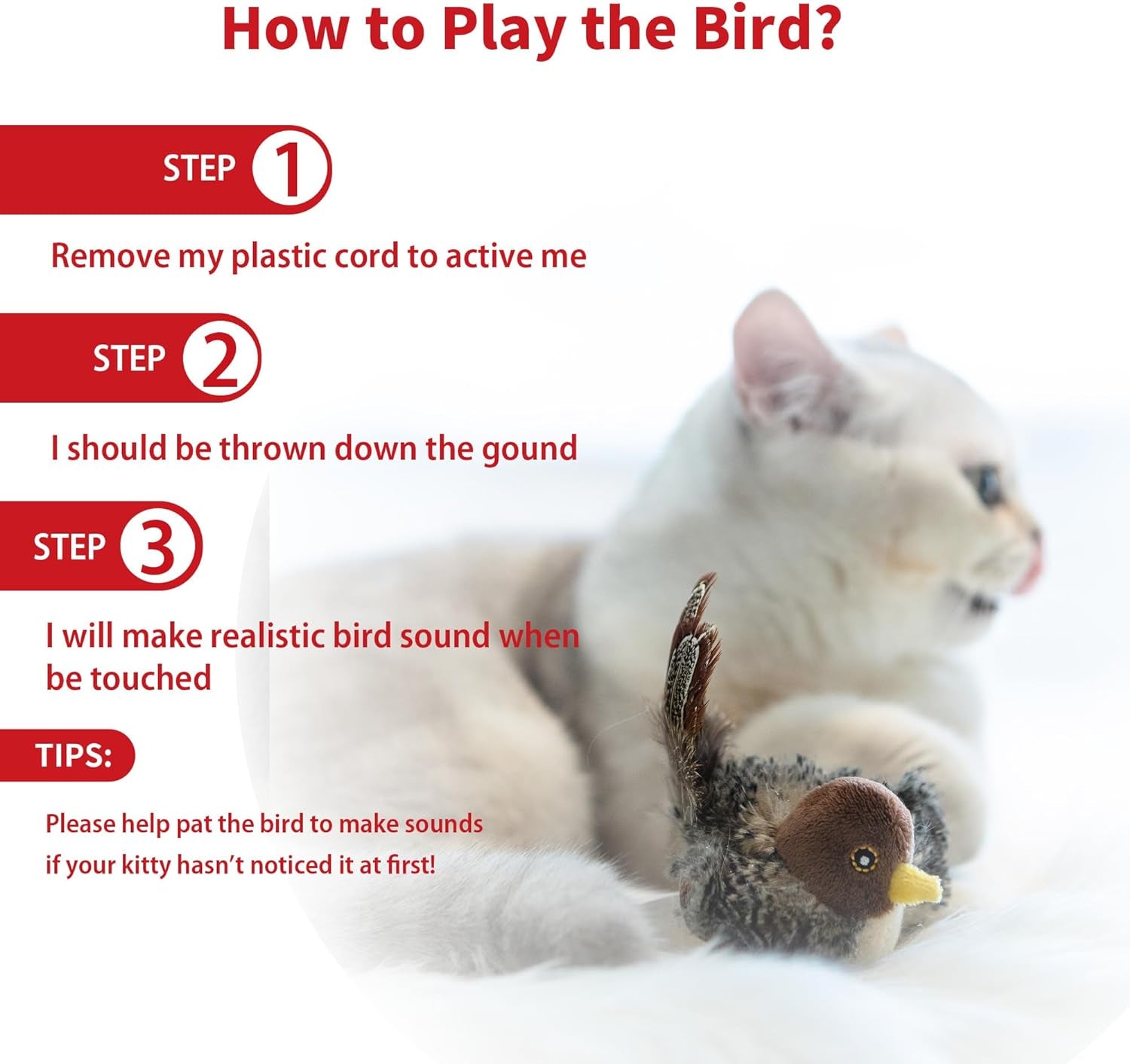 How to Play the Bird?

STEP 1

Remove my plastic cord to active me

STEP 2

I should be thrown down the gound

STEP 3

I will make realistic bird sound when be touched

TIPS:

Please help pat the bird to make sounds if your kitty hasn't noticed it at first!